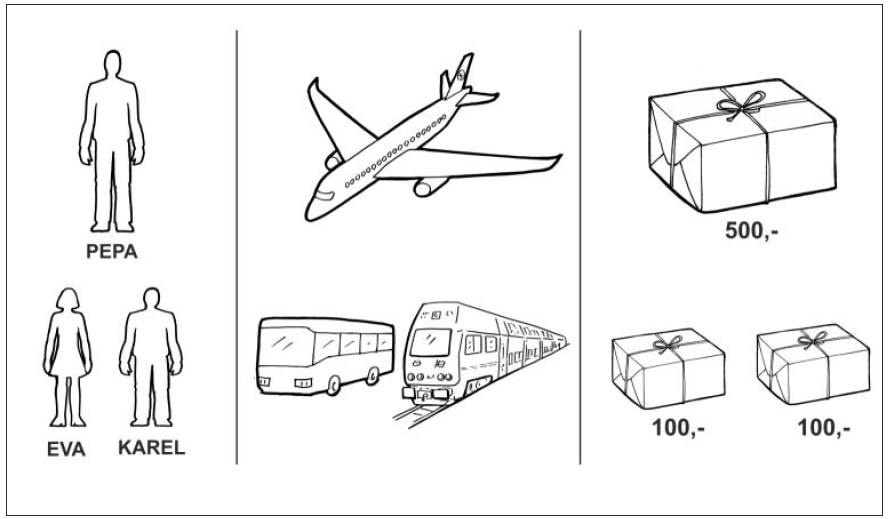 PEPA

EVA KAREL

500,-

100,- 100,-