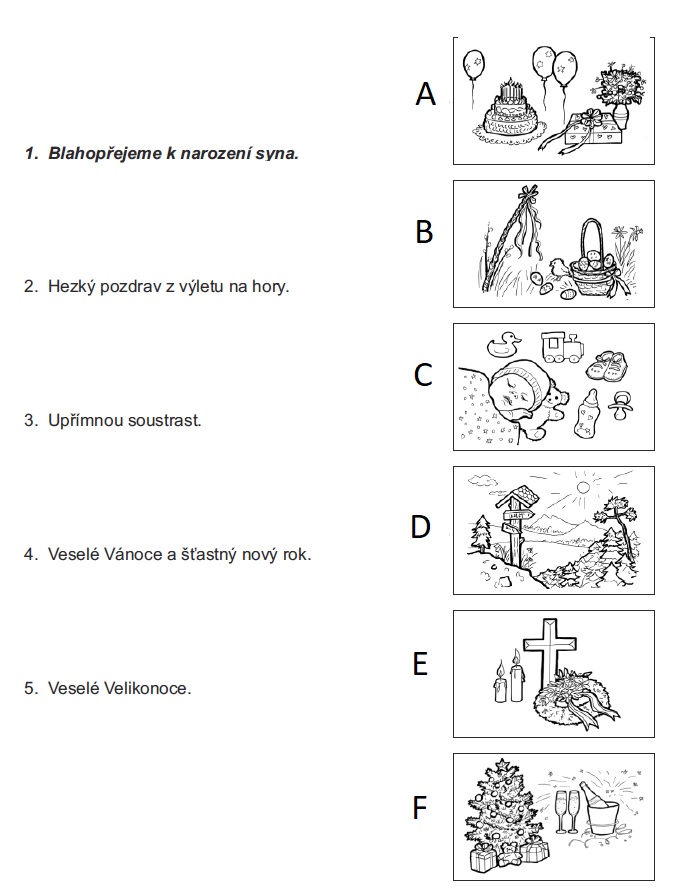 1. Blahopřejeme k narození syna.

2. Hezký pozdrav z výletu na hory.

3. Upřímnou soustrast.

4. Veselé Vánoce a šťastný nový rok.

5. Veselé Velikonoce.

A

B

C

D

E

F